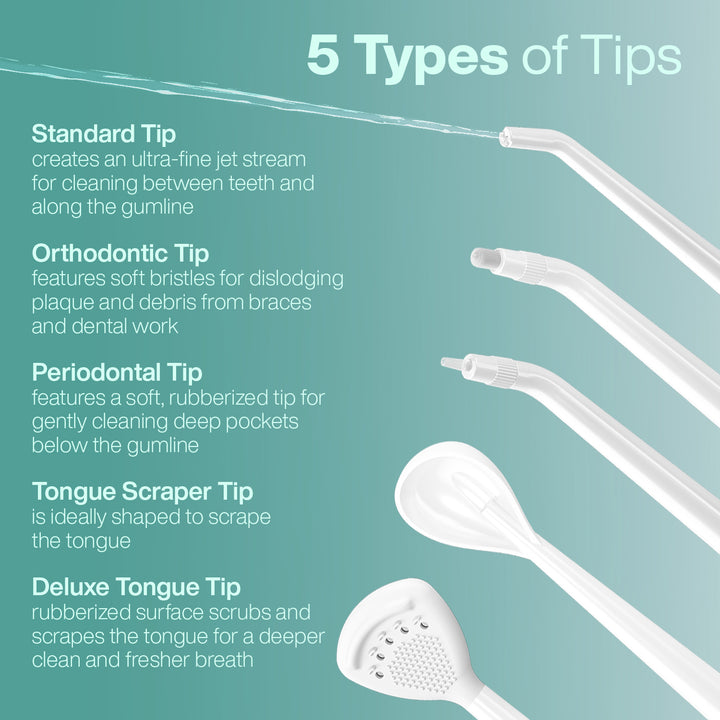 5 Types of Tips

Standard Tip
creates an ultra-fine jet stream for cleaning between teeth and along the gumline

Orthodontic Tip
features soft bristles for dislodging plaque and debris from braces and dental work

Periodontal Tip
features a soft, rubberized tip for gently cleaning deep pockets below the gumline

Tongue Scraper Tip
is ideally shaped to scrape the tongue

Deluxe Tongue Tip
rubberized surface scrubs and scrapes the tongue for a deeper clean and fresher breath