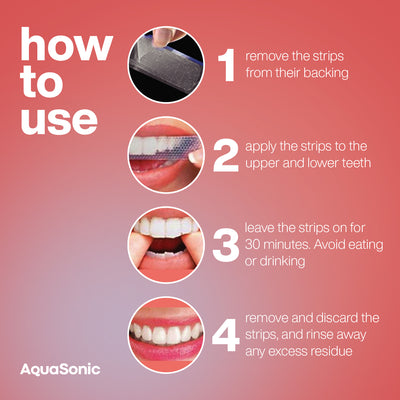 how to use

1 remove the strips from their backing

2 apply the strips to the upper and lower teeth

3 leave the strips on for 30 minutes. Avoid eating or drinking

4 remove and discard the strips, and rinse away any excess residue

AquaSonic