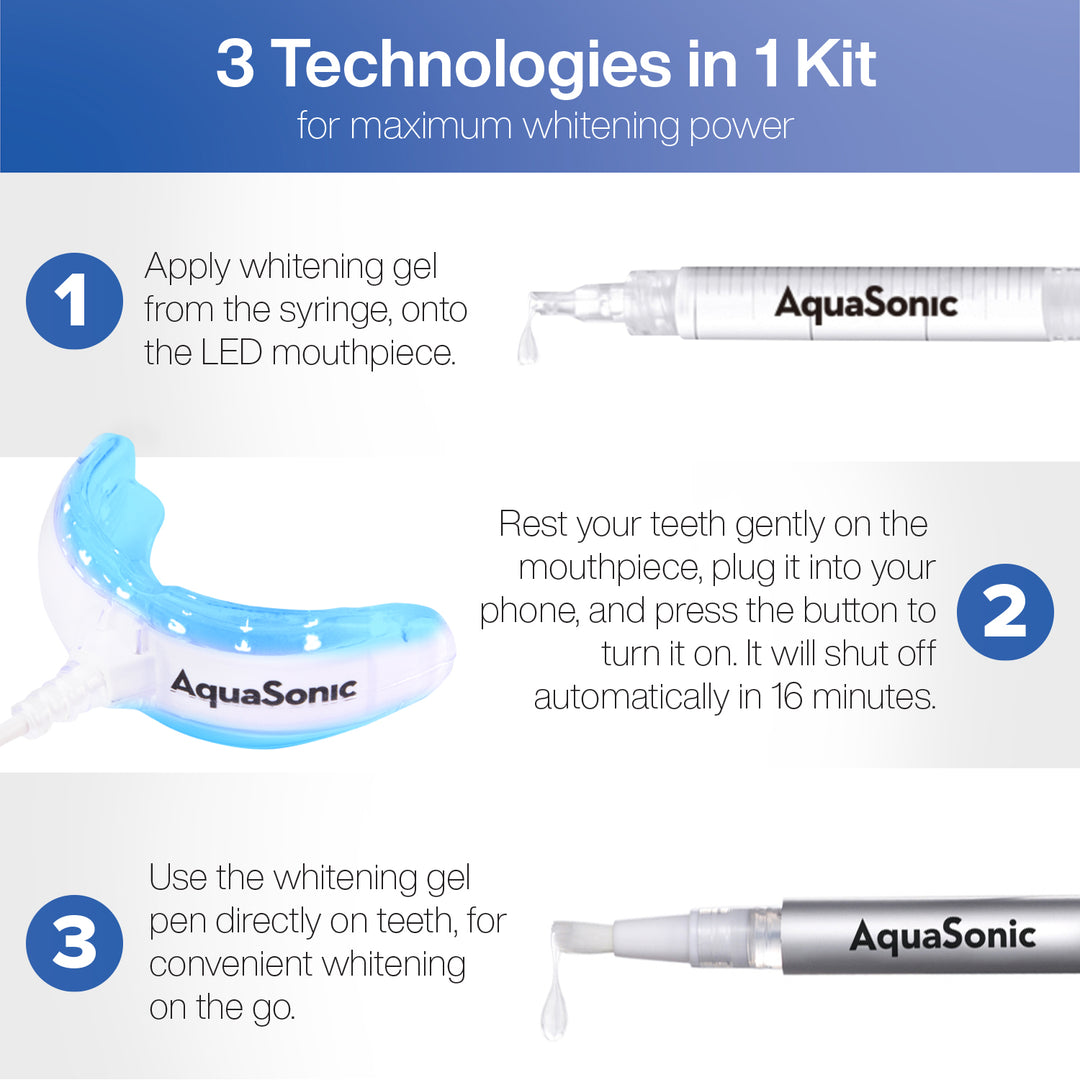 3 Technologies in 1 Kit
for maximum whitening power

1

Apply whitening gel from the syringe, onto the LED mouthpiece.

AquaSonic

AquaSonic

Rest your teeth gently on the mouthpiece, plug it into your phone, and press the button to turn it on. It will shut off automatically in 16 minutes.

2

3

Use the whitening gel pen directly on teeth, for convenient whitening on the go.

AquaSonic