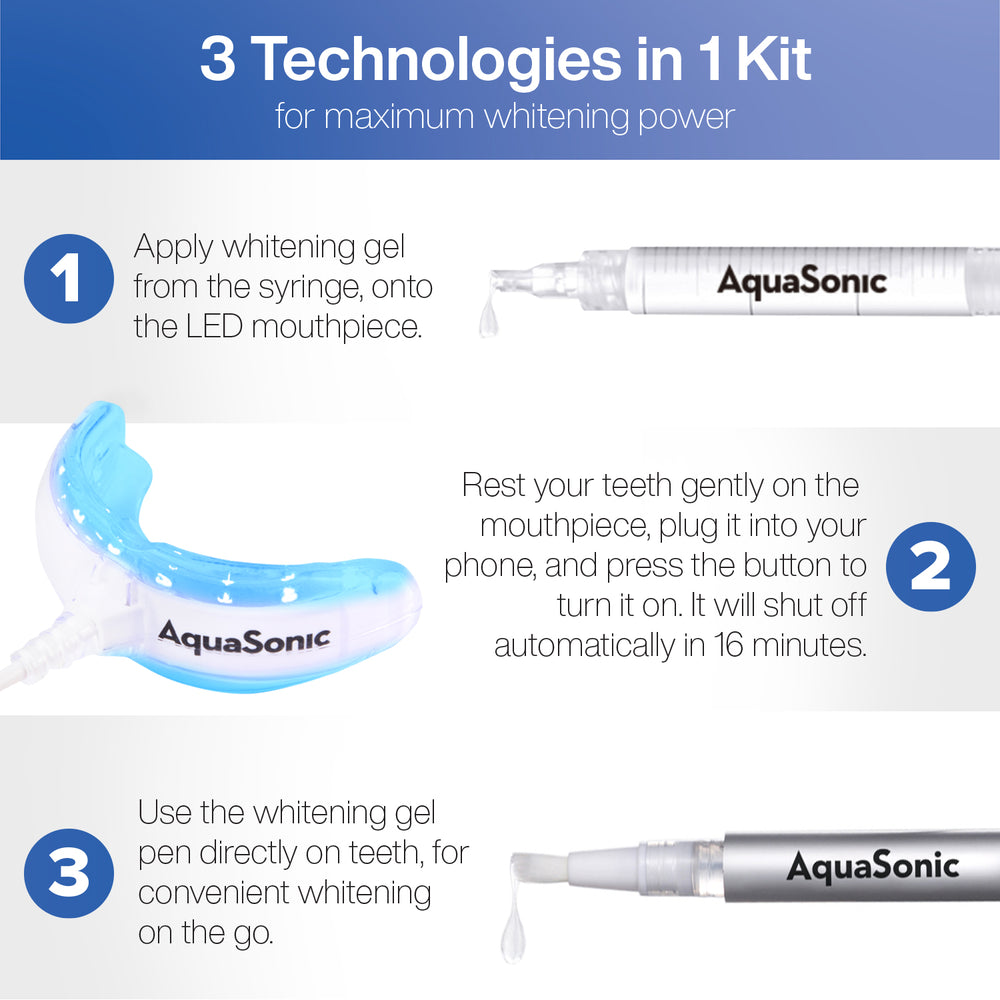 3 Technologies in 1 Kit
for maximum whitening power

1 Apply whitening gel from the syringe, onto the LED mouthpiece.

AquaSonic

AquaSonic

Rest your teeth gently on the mouthpiece, plug it into your phone, and press the button to turn it on. It will shut off automatically in 16 minutes. 2

3 Use the whitening gel pen directly on teeth, for convenient whitening on the go.

AquaSonic